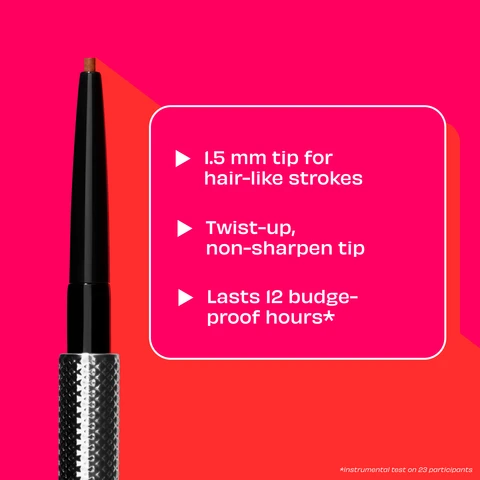 ▶ 1.5 mm tip for hair-like strokes

▶ Twist-up, non-sharpen tip

▶ Lasts 12 budge-proof hours*

*instrumental test on 23 participants