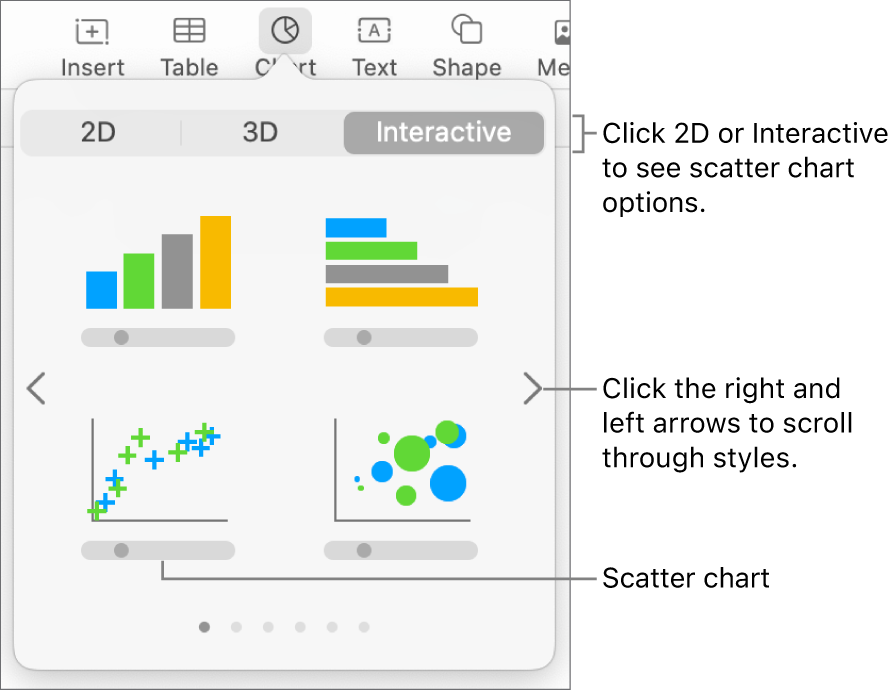 Insert Table Chart Text Shape Me

2D 3D Interactive

Click 2D or Interactive to see scatter chart options.

Click the right and left arrows to scroll through styles.

Scatter chart