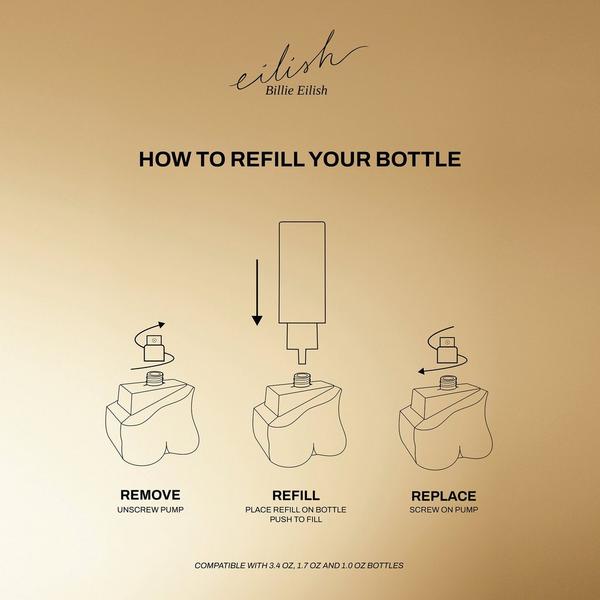 eilish
Billie Eilish

HOW TO REFILL YOUR BOTTLE

REMOVE
UNSCREW PUMP

REFILL
PLACE REFILL ON BOTTLE
PUSH TO FILL

REPLACE
SCREW ON PUMP

COMPATIBLE WITH 3.4 OZ, 1.7 OZ AND 1.0 OZ BOTTLES